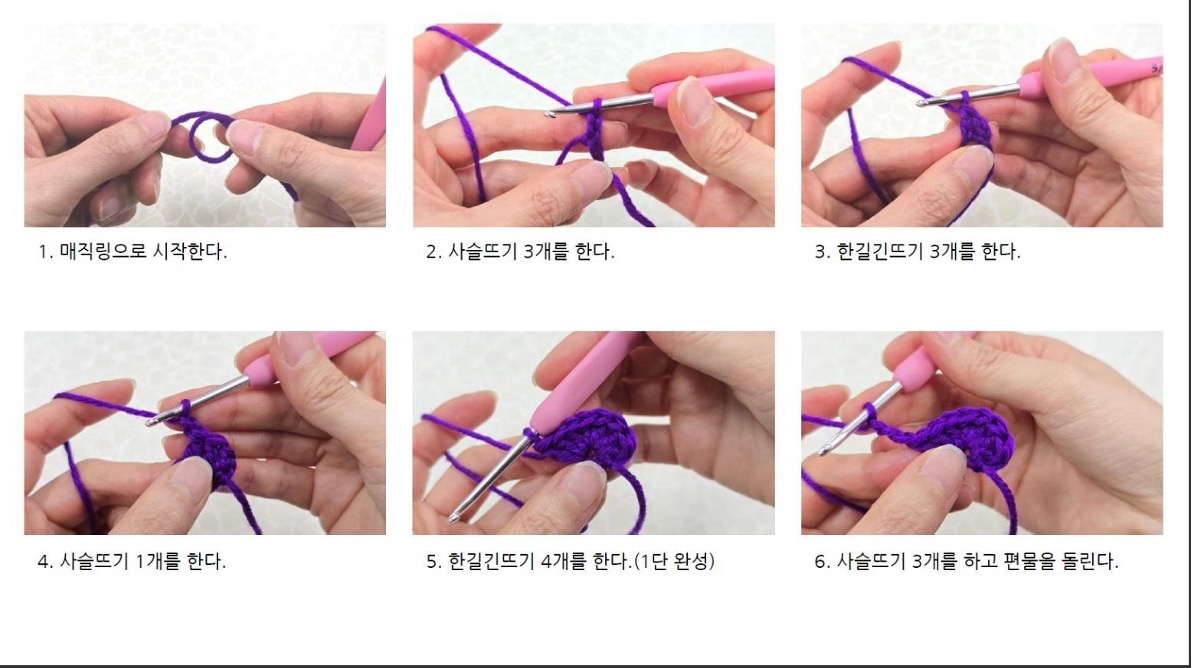 1. 매직링으로 시작한다.

2. 사슬뜨기 3개를 한다.

3. 한길긴뜨기 3개를 한다.

4. 사슬뜨기 1개를 한다.

5. 한길긴뜨기 4개를 한다.(1단 완성)

6. 사슬뜨기 3개를 하고 편물을 돌린다.